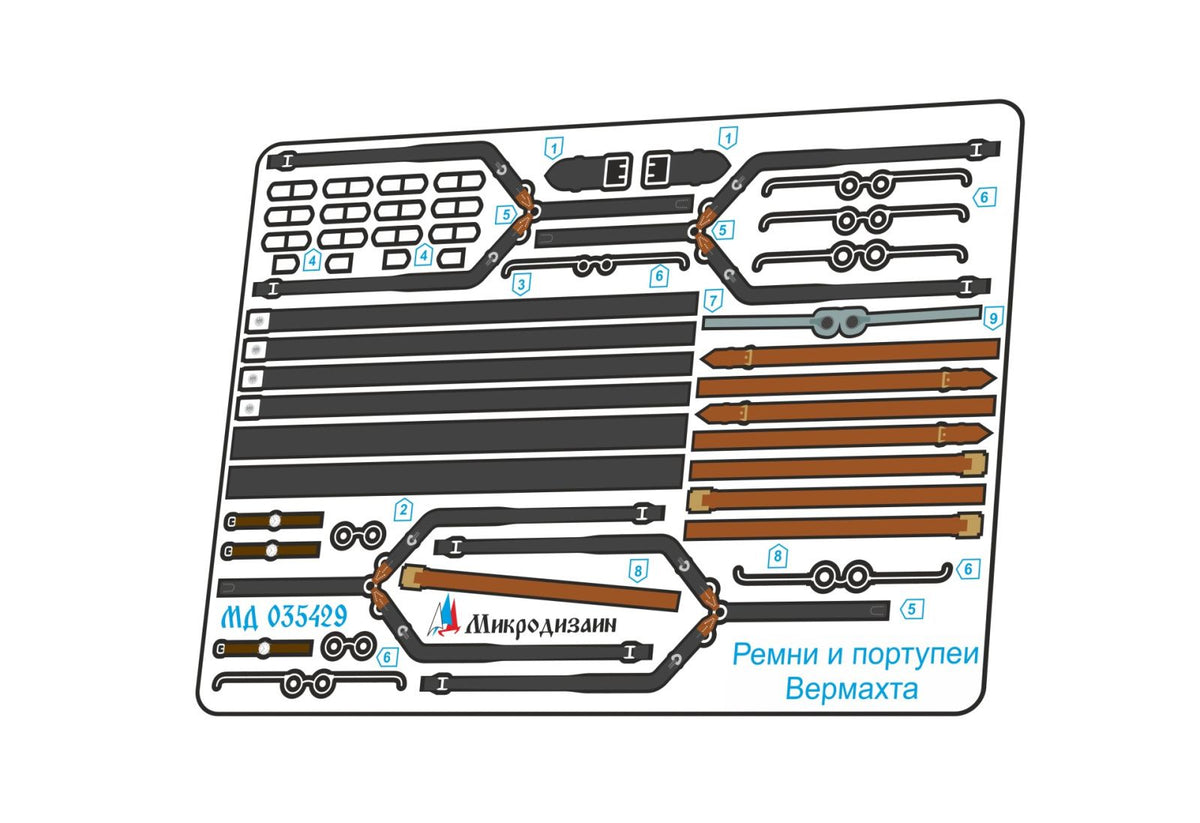 1
1
5
5
6
4
4
3
6
7
9
2
8
8
6
5
МД 035429
Микродизайн
6
Ремни и портупеи
Вермахта