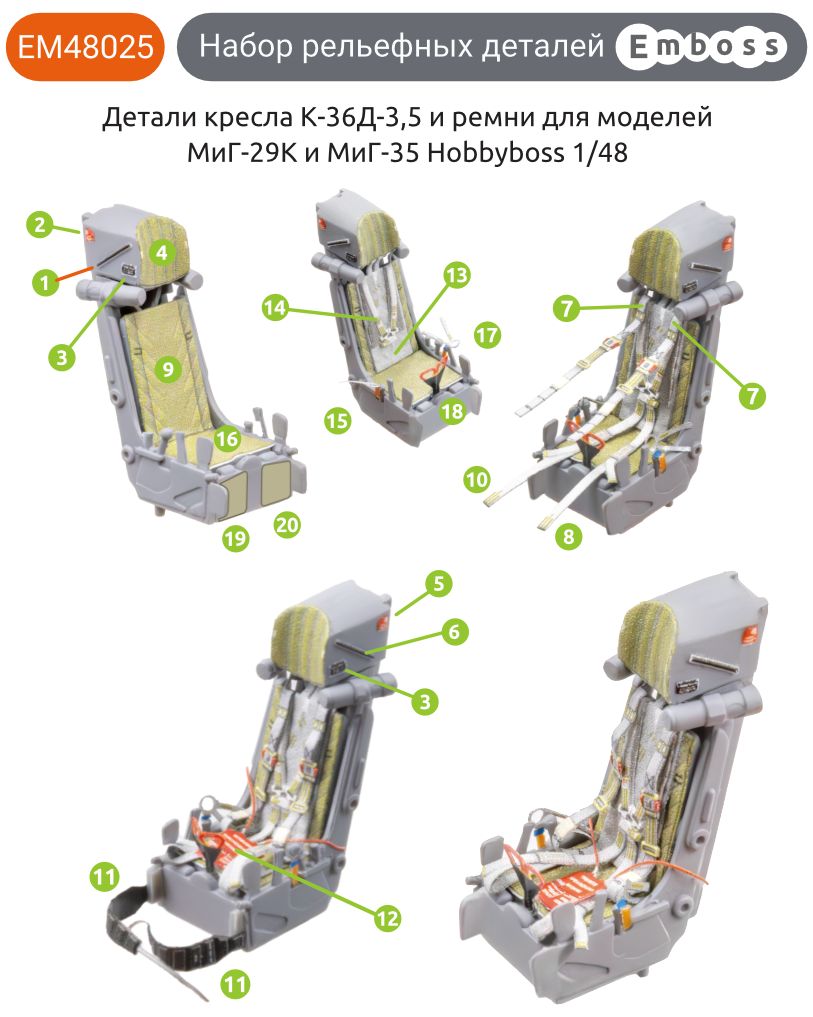 EM48025 Набор рельефных деталей Emboss

Детали кресла К-36Д-3,5 и ремни для моделей МиГ-29К и МиГ-35 Hobbyboss 1/48

2
1
4
3
9
16
19
20
14
13
17
15
18
7
7
10
8
5
6
3
11
12
11