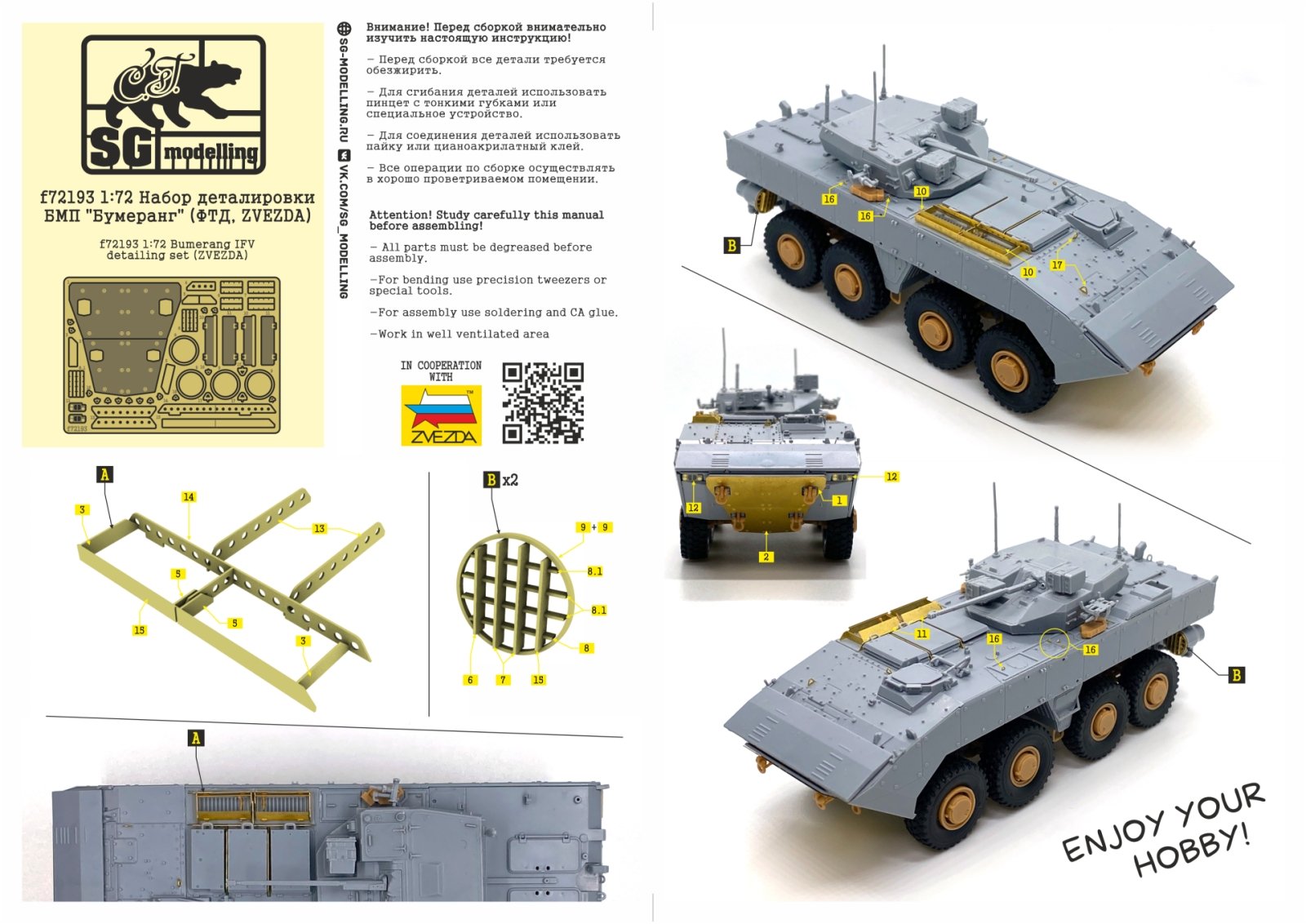 S.G.
SG modelling

f72193 1:72 Набор деталировки БМП "Бумеранг" (ФТД, ZVEZDA)

f72193 1:72 Bumerang IFV detailing set (ZVEZDA)

f72193

SG-MODELLING.RU
VK.COM/SG_MODELLING

Внимание! Перед сборкой внимательно изучить настоящую инструкцию!

– Перед сборкой все детали требуется обезжирить.

– Для сгибания деталей использовать пинцет с тонкими губками или специальное устройство.

– Для соединения деталей использовать пайку или цианоакрилатный клей.

– Все операции по сборке осуществлять в хорошо проветриваемом помещении.

Attention! Study carefully this manual before assembling!

– All parts must be degreased before assembly.

–For bending use precision tweezers or special tools.

–For assembly use soldering and CA glue.

–Work in well ventilated area

IN COOPERATION WITH
ZVEZDA

A
3
14
13
5
5
15
3

B x2
9 + 9
8.1
8.1
8
6
7
15

A

B
16
16
10
10
17

12
12
1
2

11
16
16
B

ENJOY YOUR HOBBY!