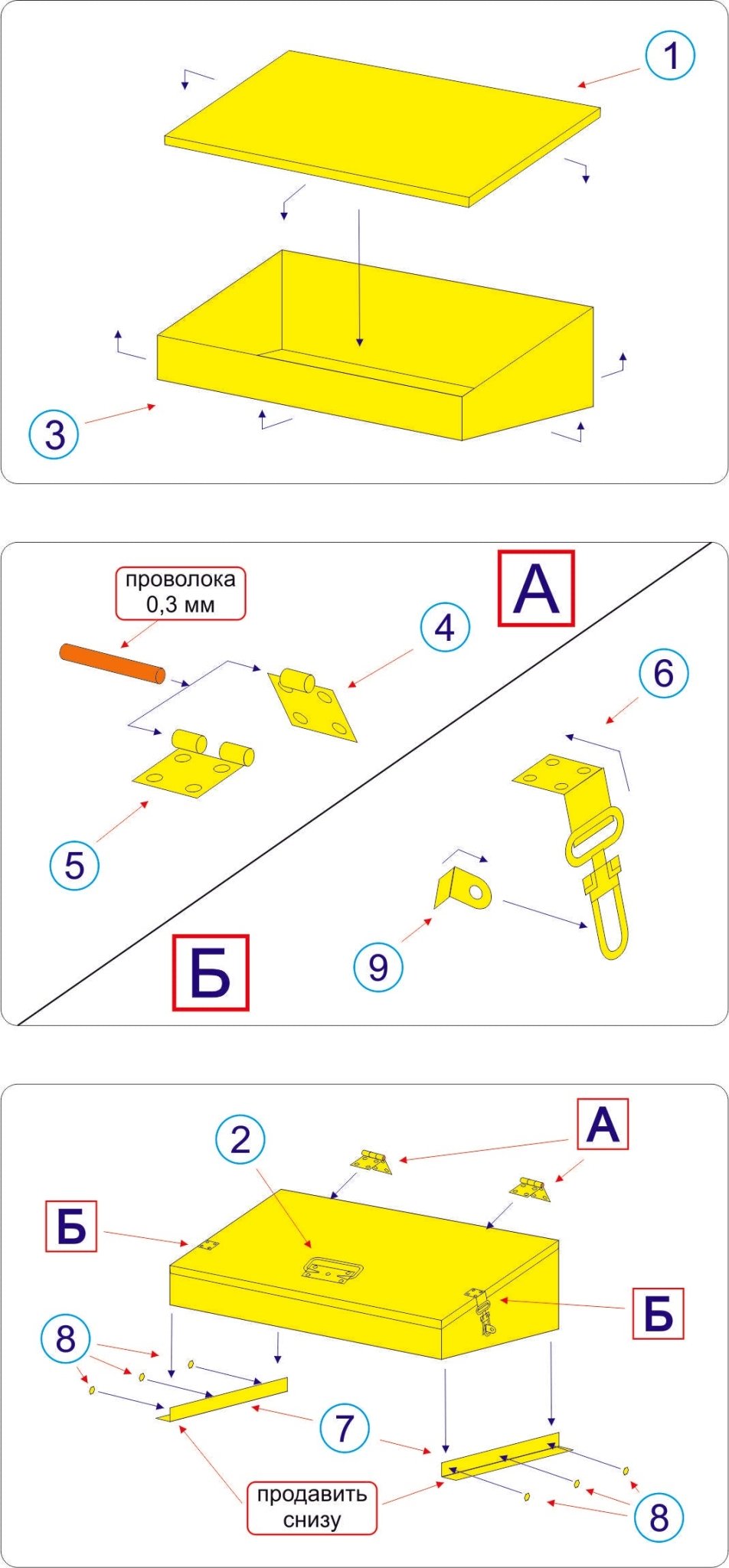 1

3

проволока 0,3 мм

А

4

6

5

9

Б

2

А

Б

Б

8

7

продавить снизу

8