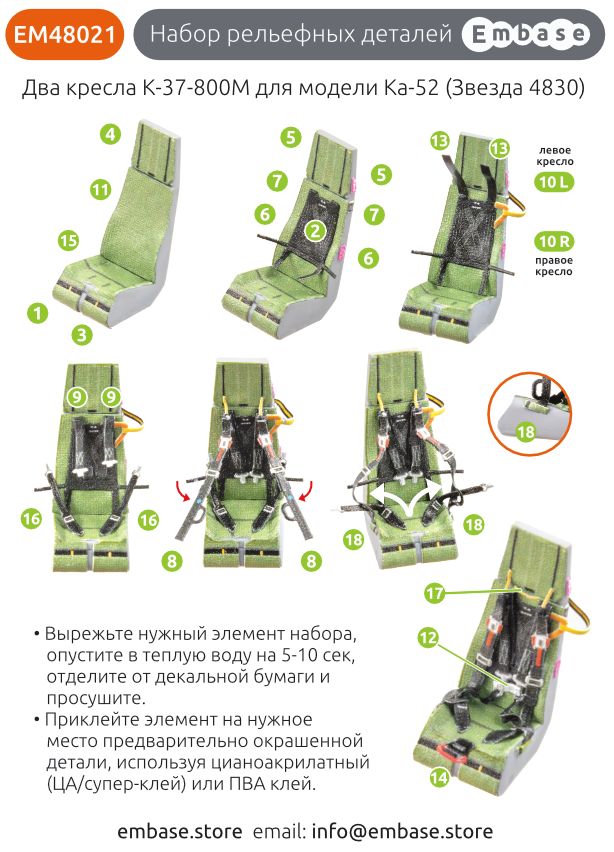 EM48021 Набор рельефных деталей Embase

Два кресла К-37-800М для модели Ка-52 (Звезда 4830)

4
11
15
1
3

5
7
6
2
5
7
6

13
13
левое кресло
10 L
10 R
правое кресло

9
9
16
16

8
8

18
18

18

17
12
14

• Вырежьте нужный элемент набора, опустите в теплую воду на 5-10 сек, отделите от декальной бумаги и просушите.
• Приклейте элемент на нужное место предварительно окрашенной детали, используя цианоакрилатный (ЦА/супер-клей) или ПВА клей.

embase.store email: info@embase.store