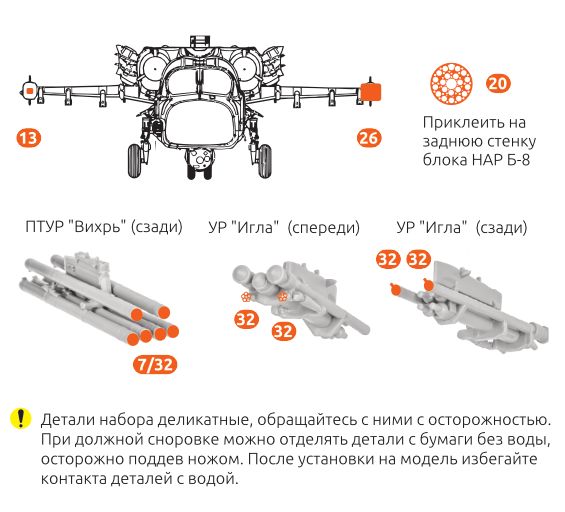 13

26

20

Приклеить на заднюю стенку блока НАР Б-8

ПТУР "Вихрь" (сзади)

7/32

УР "Игла" (спереди)

32

32

УР "Игла" (сзади)

32 32

!

Детали набора деликатные, обращайтесь с ними с осторожностью. При должной сноровке можно отделять детали с бумаги без воды, осторожно поддев ножом. После установки на модель избегайте контакта деталей с водой.