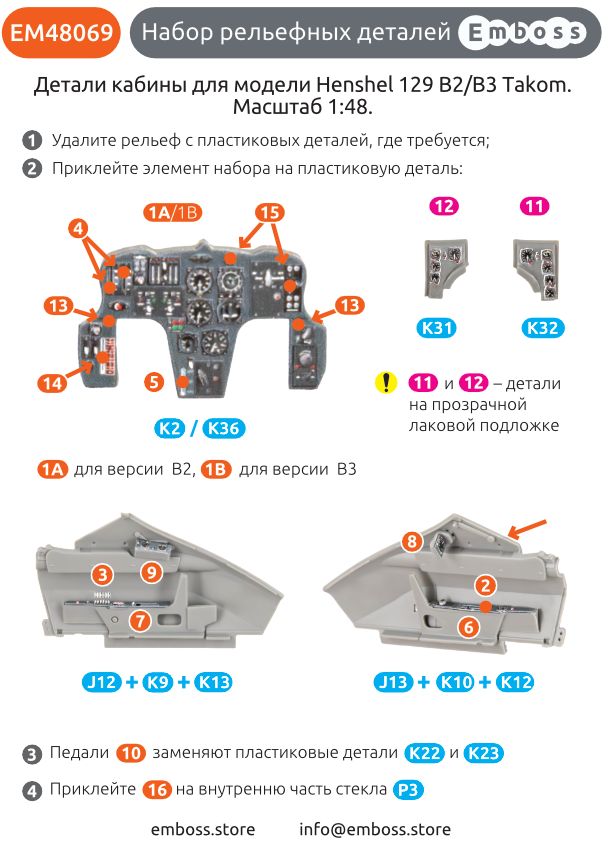 EM48069 Набор рельефных деталей Emboss

Детали кабины для модели Henshel 129 B2/B3 Takom. Масштаб 1:48.

1 Удалите рельеф с пластиковых деталей, где требуется;
2 Приклейте элемент набора на пластиковую деталь:

1A/1B
4
15
13
13
14
5
K2 / K36

12 11
K31 K32

! 11 и 12 – детали на прозрачной лаковой подложке

1A для версии B2, 1B для версии B3

3 9 7
J12 + K9 + K13

8 2 6
J13 + K10 + K12

3 Педали 10 заменяют пластиковые детали K22 и K23

4 Приклейте 16 на внутренню часть стекла P3

emboss.store info@emboss.store