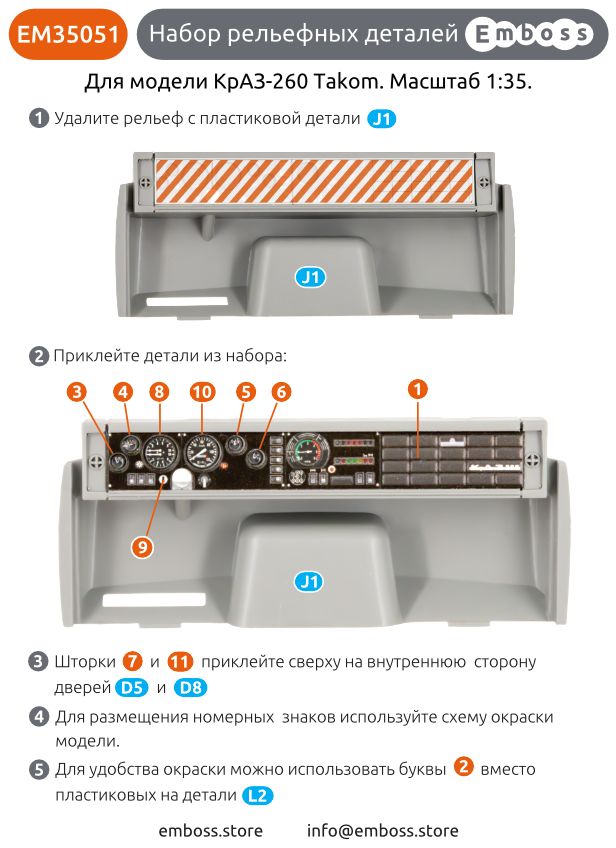 EM35051 Набор рельефных деталей Emboss

Для модели КрАЗ-260 Takom. Масштаб 1:35.

1 Удалите рельеф с пластиковой детали J1

J1

2 Приклейте детали из набора:

3 4 8 10 5 6 1

9

J1

3 Шторки 7 и 11 приклейте сверху на внутреннюю сторону дверей D5 и D8

4 Для размещения номерных знаков используйте схему окраски модели.

5 Для удобства окраски можно использовать буквы 2 вместо пластиковых на детали L2

emboss.store info@emboss.store