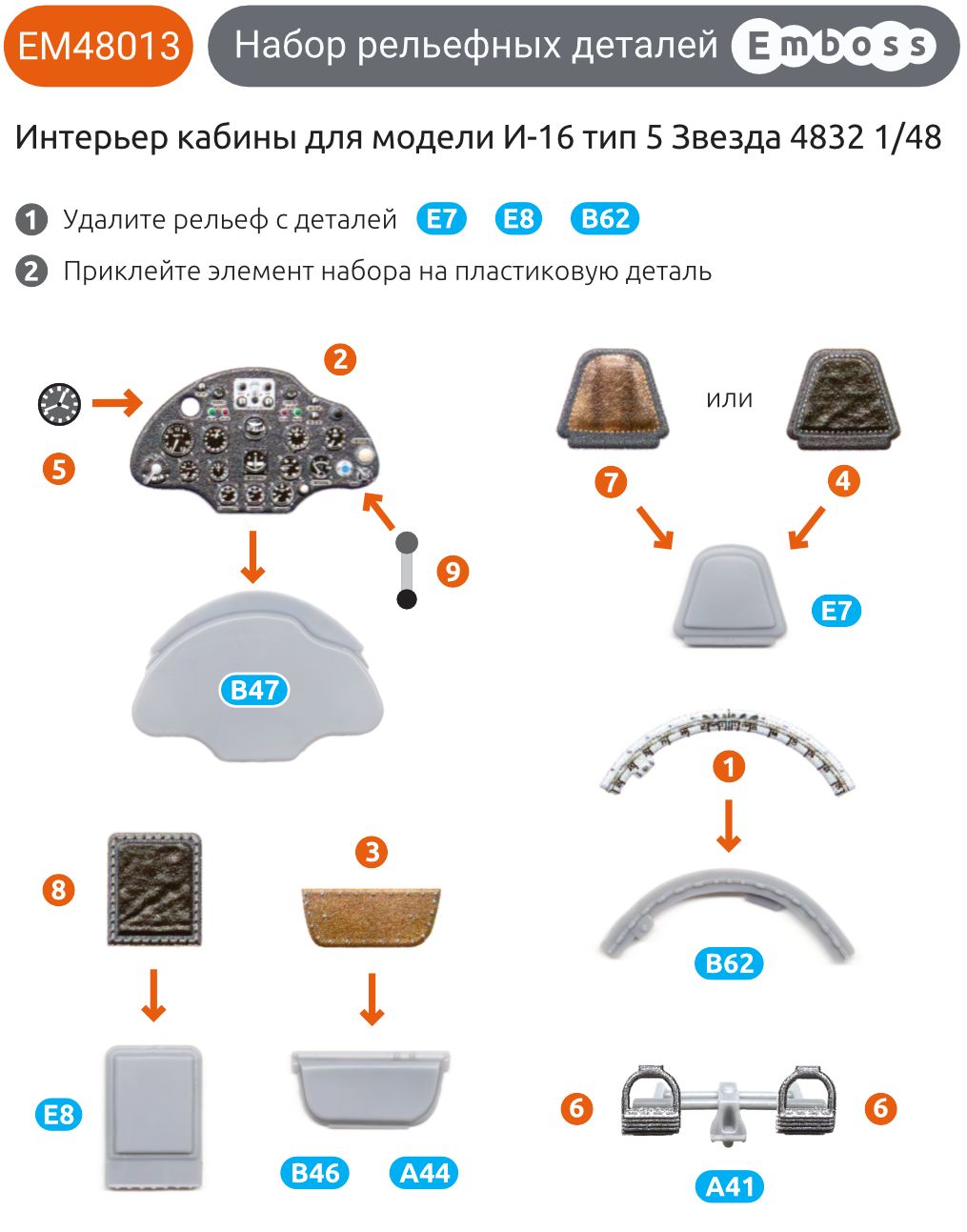 EM48013 Набор рельефных деталей Emboss

Интерьер кабины для модели И-16 тип 5 Звезда 4832 1/48

1 Удалите рельеф с деталей E7 E8 B62

2 Приклейте элемент набора на пластиковую деталь

2

5

9

B47

или

7

4

E7

1

B62

8

3

E8

B46 A44

6

6

A41